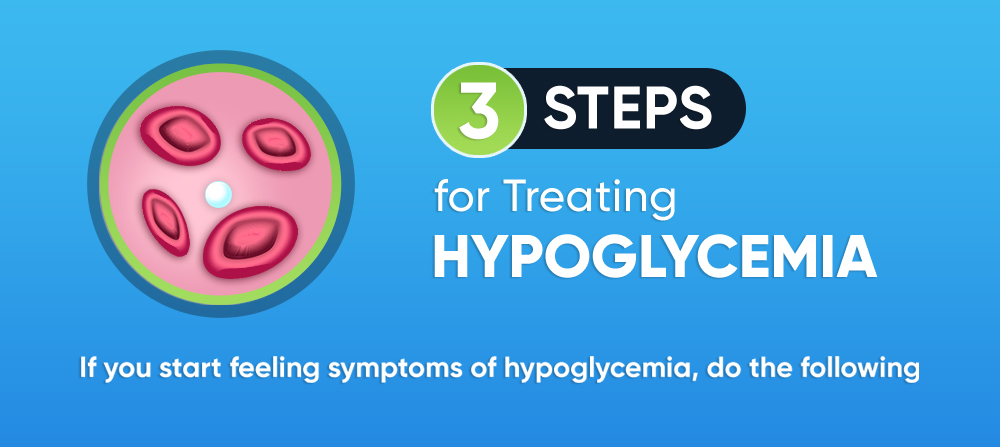 3 STEPS

for Treating

HYPOGLYCEMIA

If you start feeling symptoms of hypoglycemia, do the following